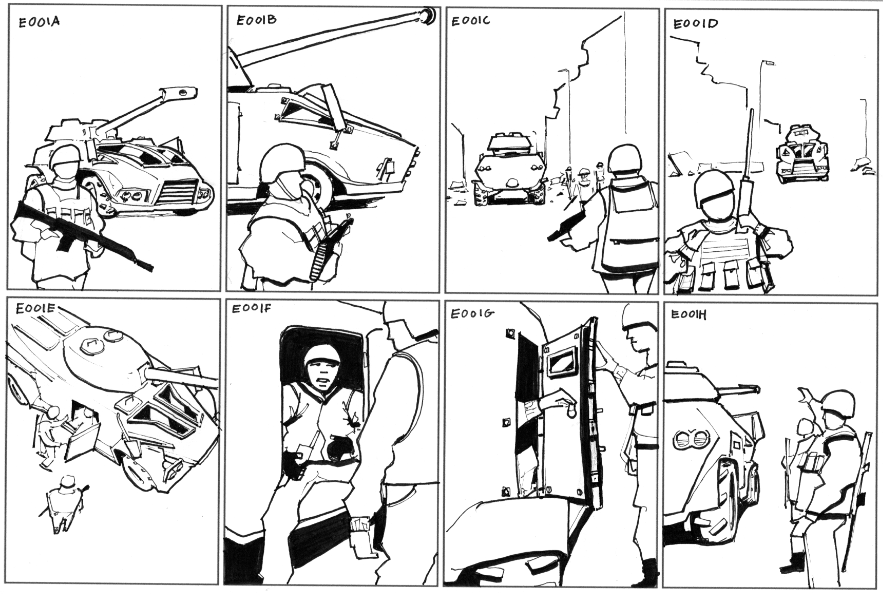 E001A

E001B

E001C

E001D

E001E

E001F

E001G

E001H